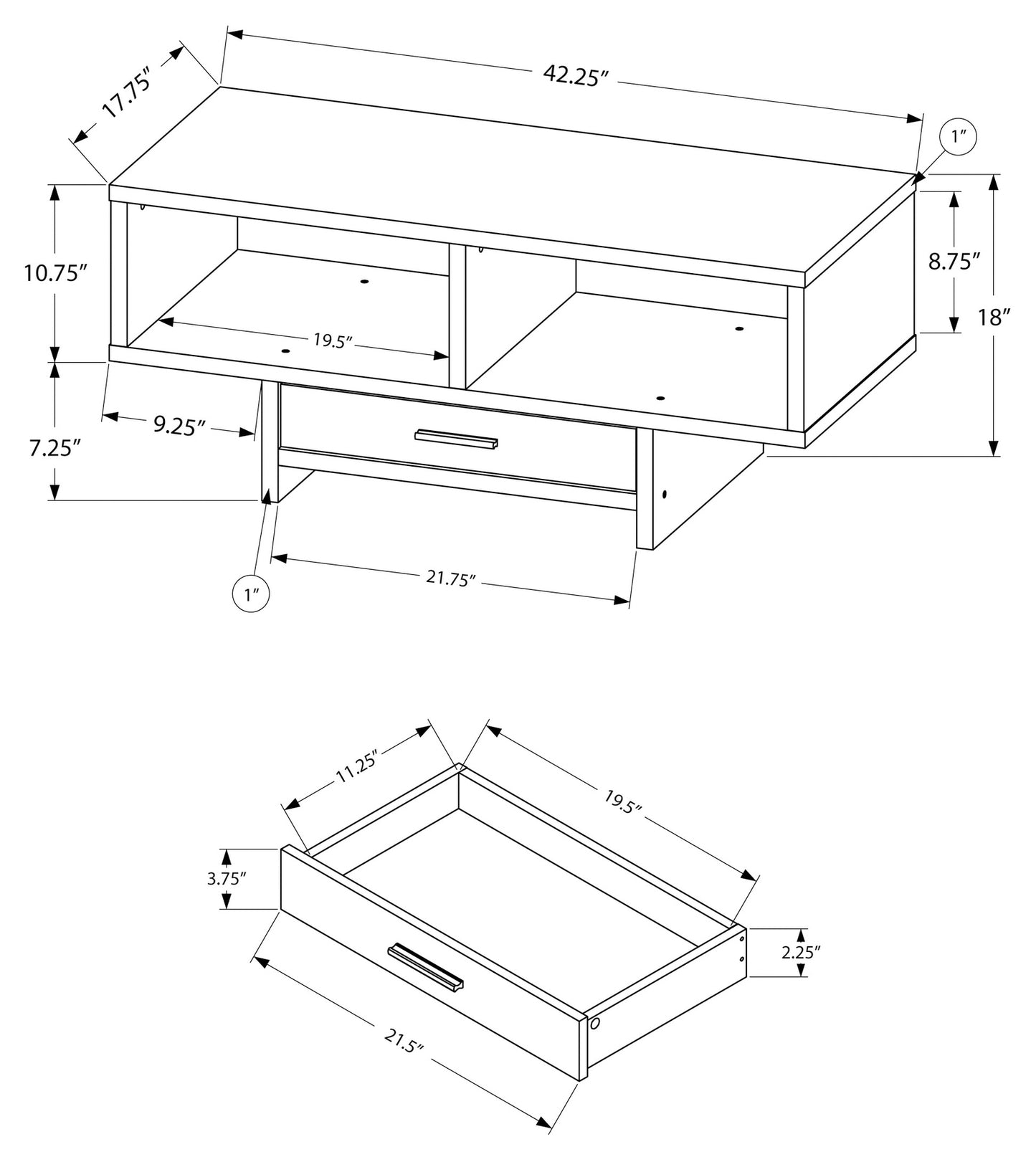 17.75″

42.25″

1″

10.75″

8.75″

18″

19.5″

9.25″

7.25″

1″

21.75″

11.25″

19.5″

3.75″

2.25″

21.5″